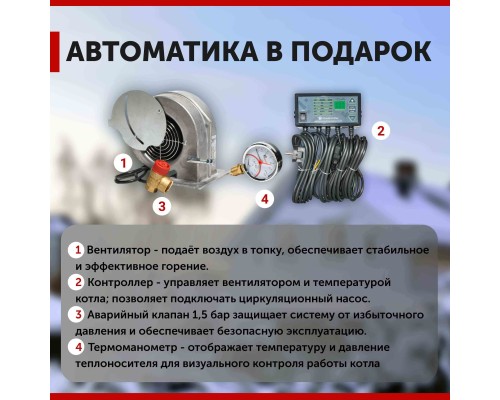 АВТОМАТИКА В ПОДАРОК

1

2

3

4

1 Вентилятор - подаёт воздух в топку, обеспечивает стабильное и эффективное горение.

2 Контроллер - управляет вентилятором и температурой котла; позволяет подключать циркуляционный насос.

3 Аварийный клапан 1,5 бар защищает систему от избыточного давления и обеспечивает безопасную эксплуатацию.

4 Термоманометр - отображает температуру и давление теплоносителя для визуального контроля работы котла